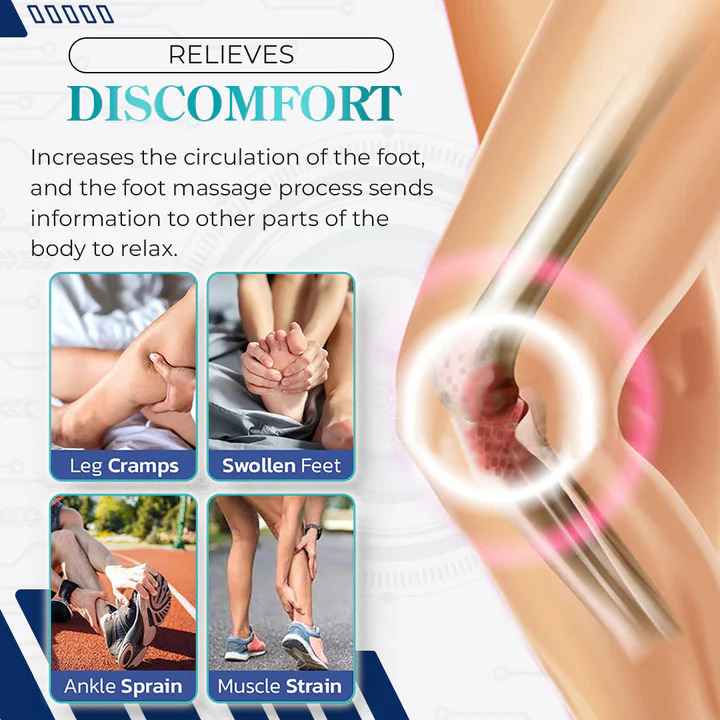 RELIEVES
DISCOMFORT

Increases the circulation of the foot, and the foot massage process sends information to other parts of the body to relax.

Leg Cramps

Swollen Feet

Ankle Sprain

Muscle Strain